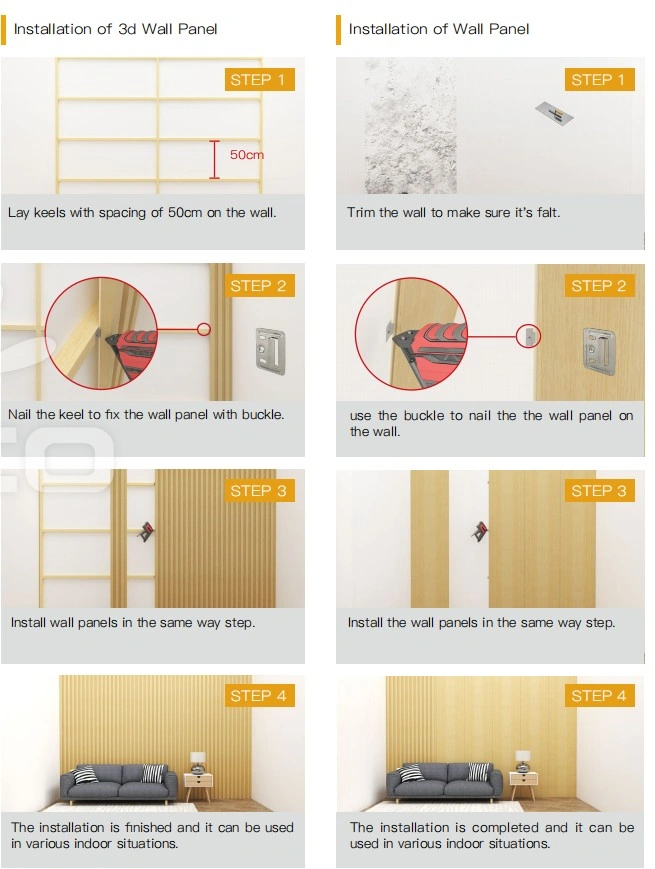 Installation of 3d Wall Panel

STEP 1

50cm

Lay keels with spacing of 50cm on the wall.

STEP 2

Nail the keel to fix the wall panel with buckle.

STEP 3

Install wall panels in the same way step.

STEP 4

The installation is finished and it can be used in various indoor situations.

Installation of Wall Panel

STEP 1

Trim the wall to make sure it's falt.

STEP 2

use the buckle to nail the the wall panel on the wall.

STEP 3

Install the wall panels in the same way step.

STEP 4

The installation is completed and it can be used in various indoor situations.